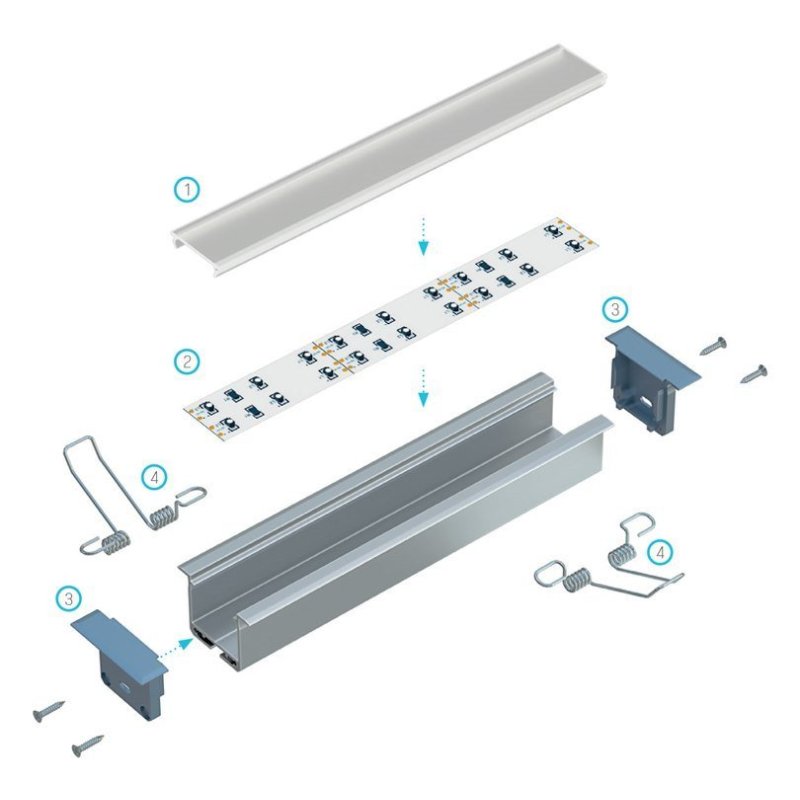 1

2

3

4

4

3